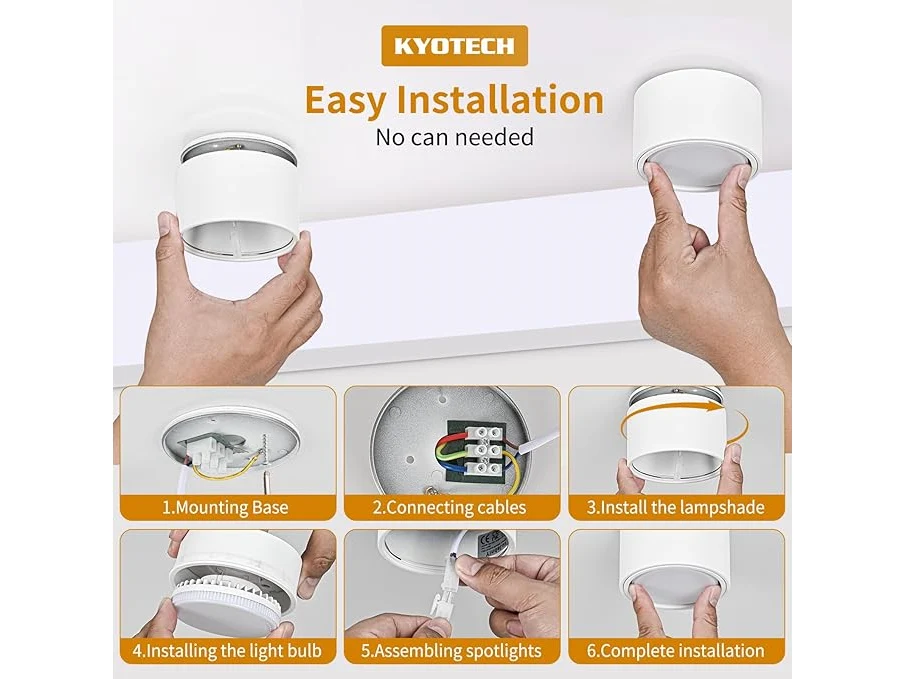 KYOTECH

Easy Installation

No can needed

1.Mounting Base

2.Connecting cables

3.Install the lampshade

4.Installing the light bulb

5.Assembling spotlights

6.Complete installation