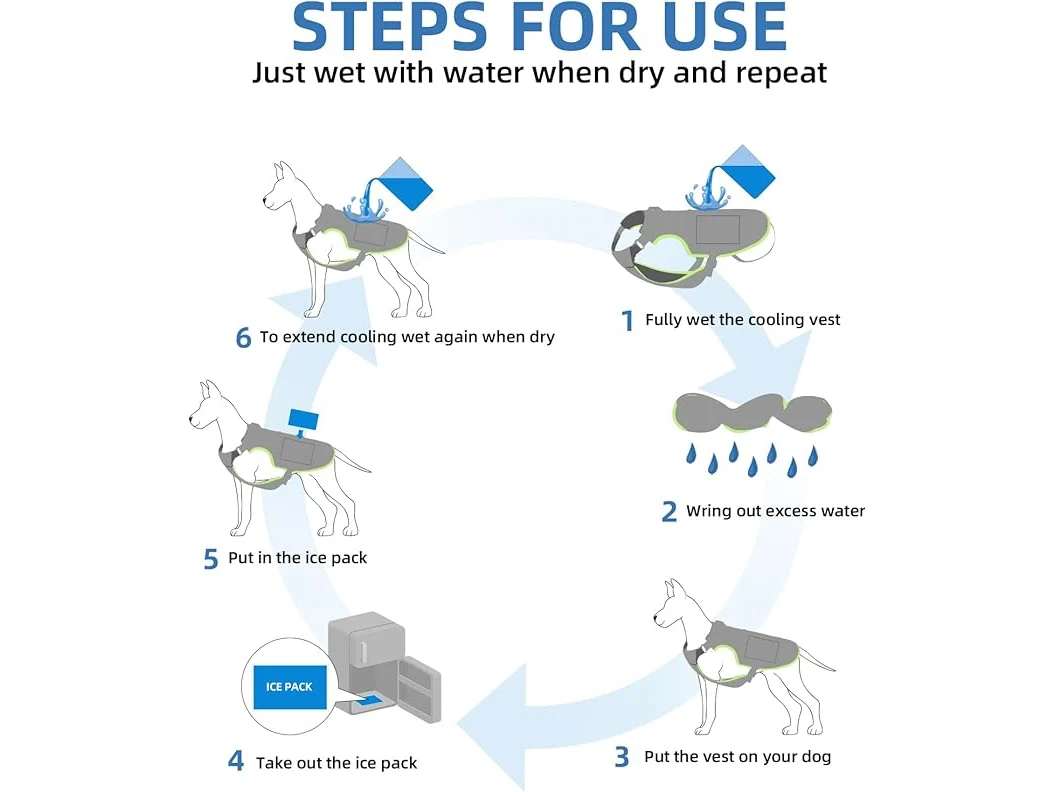 STEPS FOR USE
Just wet with water when dry and repeat

1 Fully wet the cooling vest

2 Wring out excess water

3 Put the vest on your dog

ICE PACK

4 Take out the ice pack

5 Put in the ice pack

6 To extend cooling wet again when dry