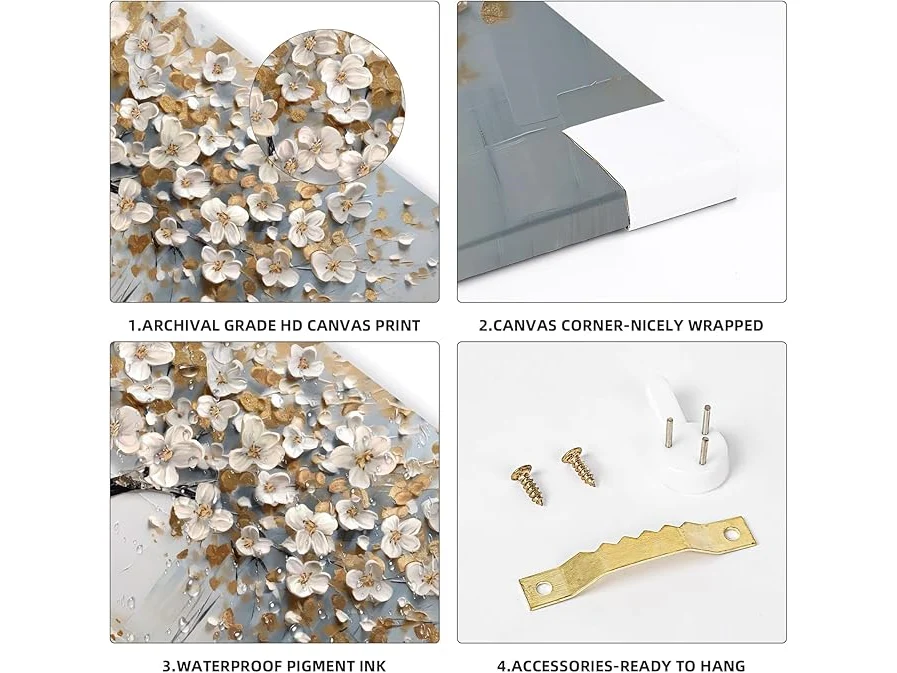 1.ARCHIVAL GRADE HD CANVAS PRINT

2.CANVAS CORNER-NICELY WRAPPED

3.WATERPROOF PIGMENT INK

4.ACCESSORIES-READY TO HANG