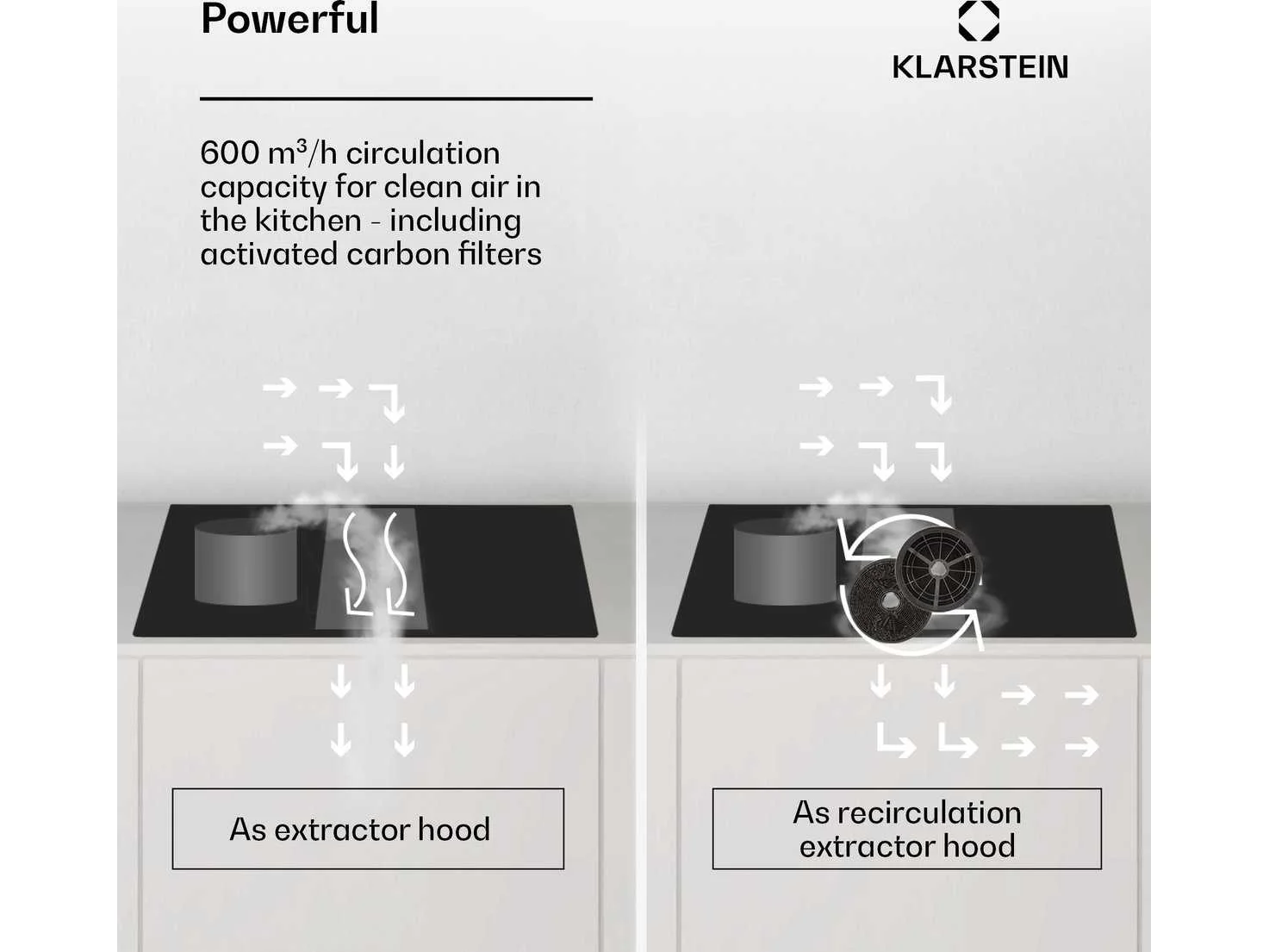 Powerful

KLARSTEIN

600 m$^3$/h circulation capacity for clean air in the kitchen - including activated carbon filters

As extractor hood

As recirculation extractor hood