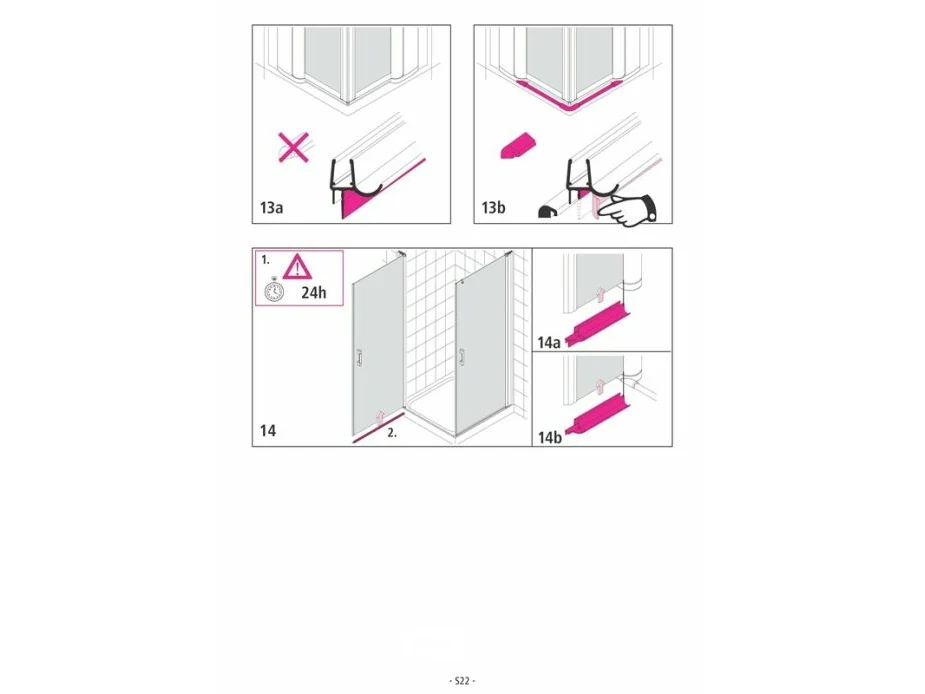 13a

13b

1.

24h

14

2.

14a

14b

- S22 -