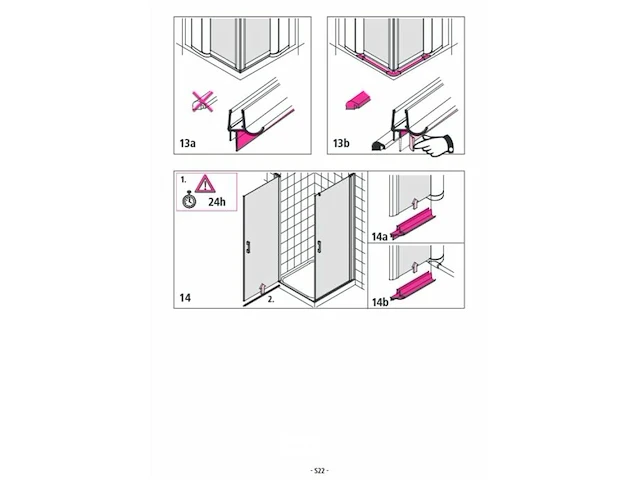 13a

13b

1.

24h

14

2.

14a

14b

- S22 -