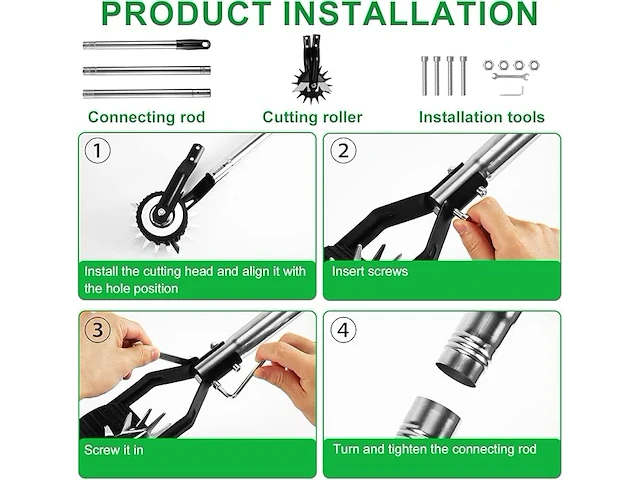 PRODUCT INSTALLATION

Connecting rod

Cutting roller

Installation tools

1

Install the cutting head and align it with the hole position

2

Insert screws

3

Screw it in

4

Turn and tighten the connecting rod