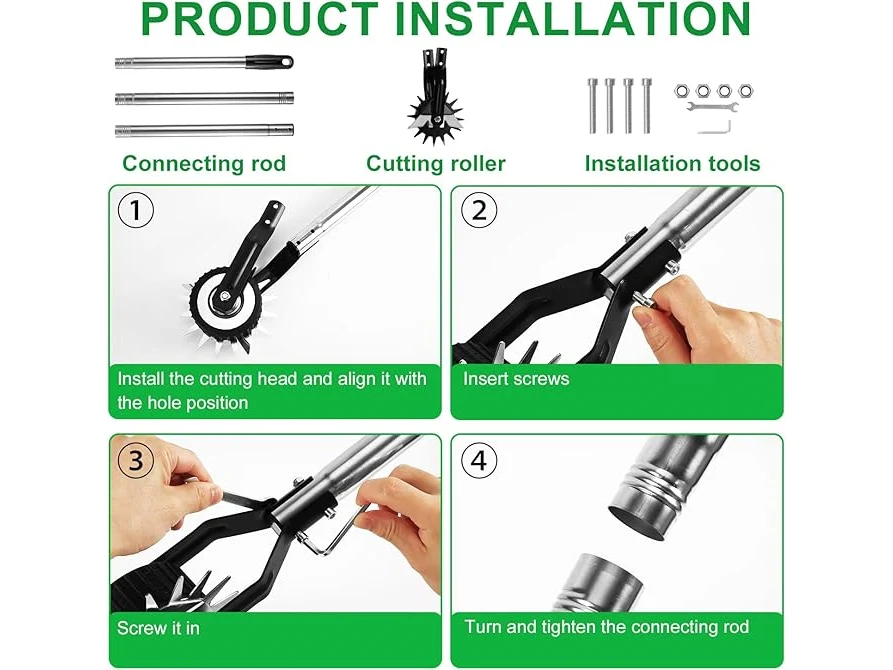 PRODUCT INSTALLATION

Connecting rod

Cutting roller

Installation tools

1

Install the cutting head and align it with the hole position

2

Insert screws

3

Screw it in

4

Turn and tighten the connecting rod