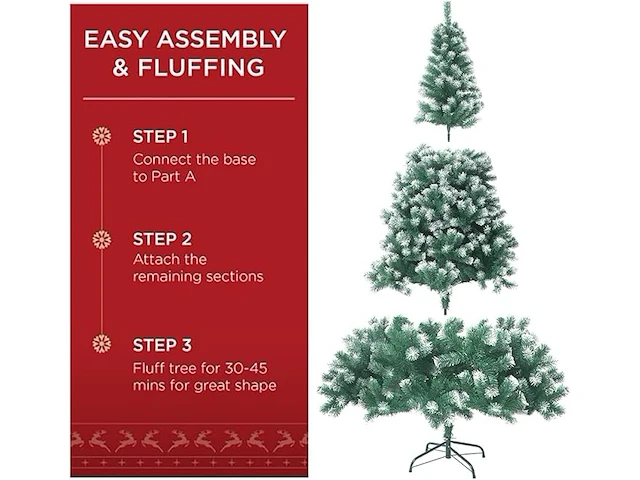 EASY ASSEMBLY & FLUFFING

STEP 1
Connect the base to Part A

STEP 2
Attach the remaining sections

STEP 3
Fluff tree for 30-45 mins for great shape