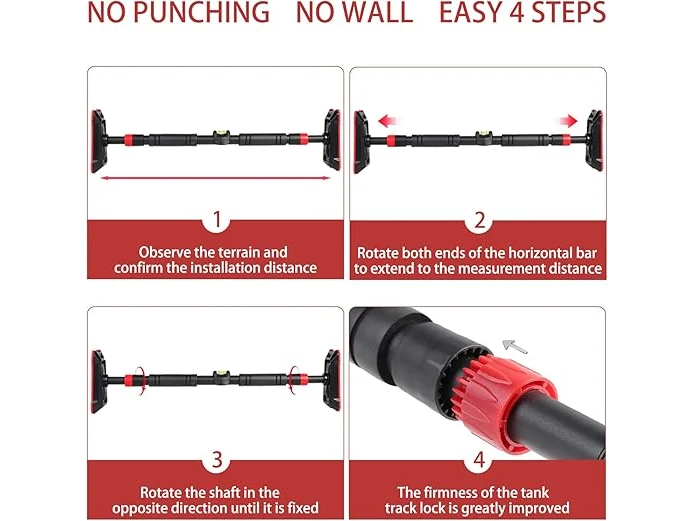 NO PUNCHING NO WALL EASY 4 STEPS

1

Observe the terrain and confirm the installation distance

2

Rotate both ends of the horizontal bar to extend to the measurement distance

3

Rotate the shaft in the opposite direction until it is fixed

4

The firmness of the tank track lock is greatly improved