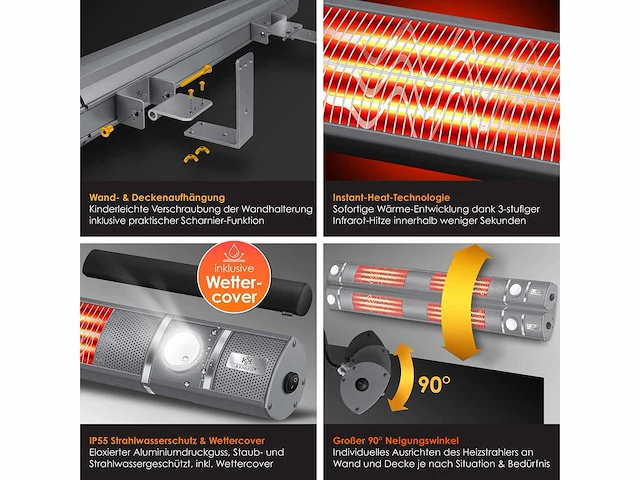 Wand- & Deckenaufhängung
Kinderleichte Verschraubung der Wandhalterung inklusive praktischer Scharnier-Funktion

Instant-Heat-Technologie
Sofortige Wärme-Entwicklung dank 3-stufiger Infrarot-Hitze innerhalb weniger Sekunden

inklusive
Wetter-cover

IP55 Strahlwasserschutz & Wettercover
Eloxierter Aluminiumdruckguss, Staub- und Strahlwassergeschützt, inkl. Wettercover

90°

Großer 90° Neigungswinkel
Individuelles Ausrichten des Heizstrahlers an Wand und Decke je nach Situation & Bedürfnis