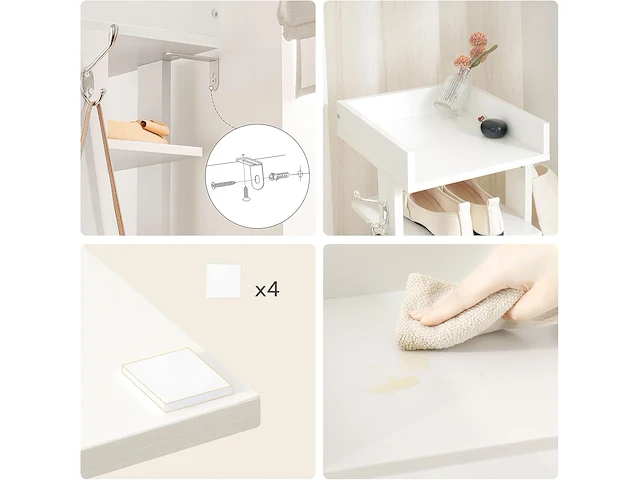 x4