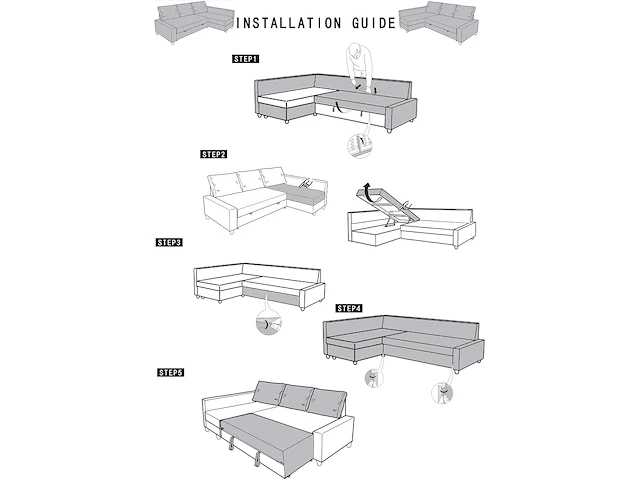 INSTALLATION GUIDE

STEP1

STEP2

STEP3

STEP4

STEP5