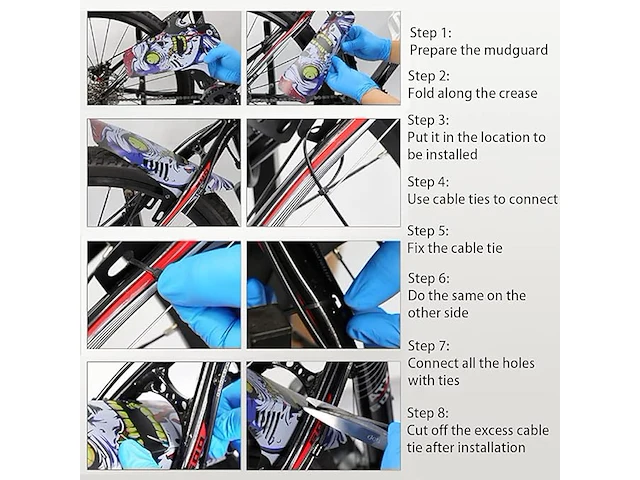 Step 1:
Prepare the mudguard

Step 2:
Fold along the crease

Step 3:
Put it in the location to be installed

Step 4:
Use cable ties to connect

Step 5:
Fix the cable tie

Step 6:
Do the same on the other side

Step 7:
Connect all the holes with ties

Step 8:
Cut off the excess cable tie after installation