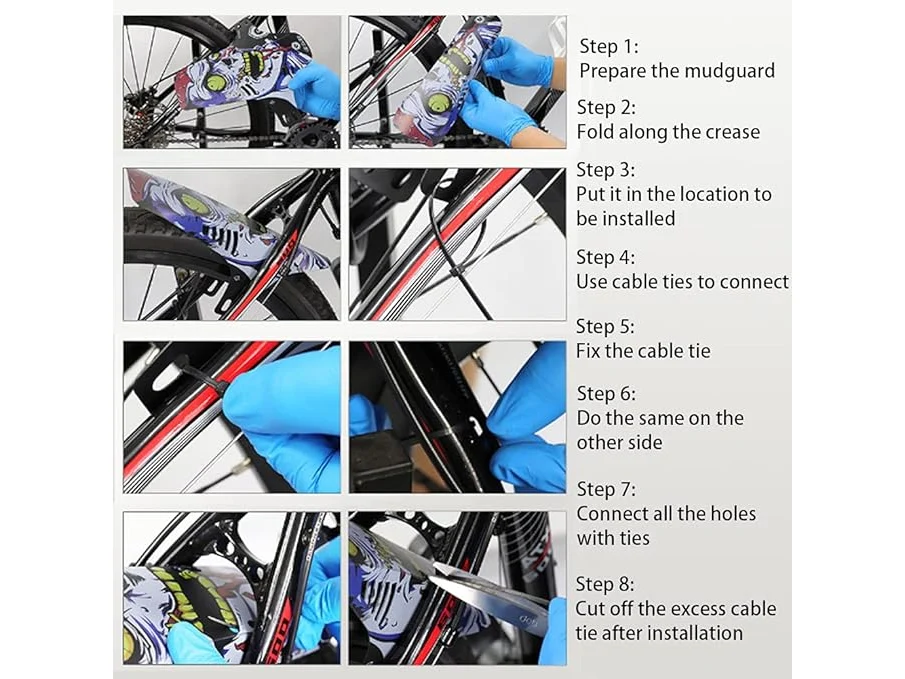 Step 1:
Prepare the mudguard

Step 2:
Fold along the crease

Step 3:
Put it in the location to be installed

Step 4:
Use cable ties to connect

Step 5:
Fix the cable tie

Step 6:
Do the same on the other side

Step 7:
Connect all the holes with ties

Step 8:
Cut off the excess cable tie after installation