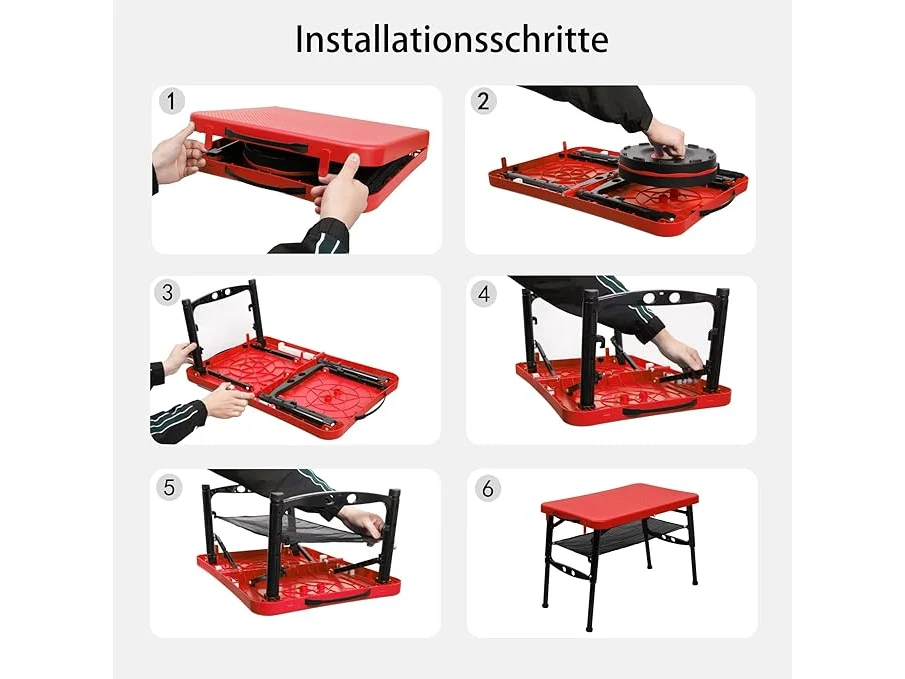 Installationsschritte

1

2

3

4

5

6