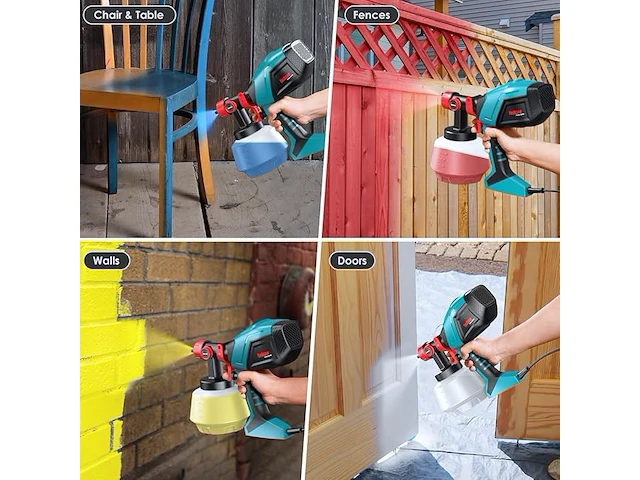 Chair & Table

Fences

Walls

Doors