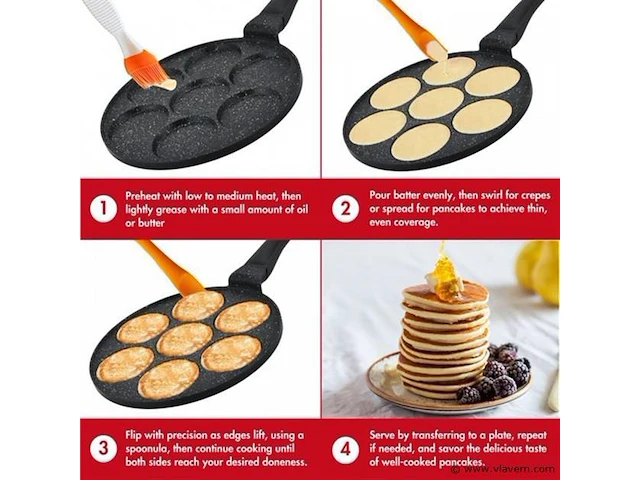 1

Preheat with low to medium heat, then lightly grease with a small amount of oil or butter

2

Pour batter evenly, then swirl for crepes or spread for pancakes to achieve thin, even coverage.

3

Flip with precision as edges lift, using a spoonula, then continue cooking until both sides reach your desired doneness.

4

Serve by transferring to a plate, repeat if needed, and savor the delicious taste of well-cooked pancakes.

© www.vlavern.com