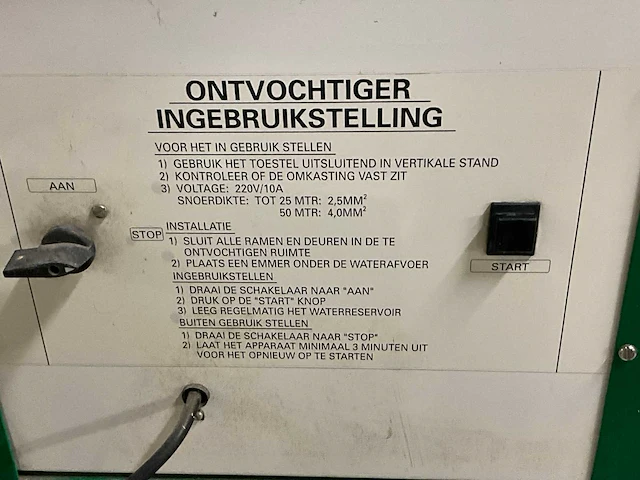 ONTVOCHTIGER
INGEBRUIKSTELLING

VOOR HET IN GEBRUIK STELLEN
1) GEBRUIK HET TOESTEL UITSLUITEND IN VERTIKALE STAND
2) KONTROLEER OF DE OMKASTING VAST ZIT
3) VOLTAGE: 220V/10A
SNOERDIKTE: TOT 25 MTR: 2,5MM$^2$
50 MTR: 4,0MM$^2$

AAN

STOP

INSTALLATIE
1) SLUIT ALLE RAMEN EN DEUREN IN DE TE ONTVOCHTIGEN RUIMTE
2) PLAATS EEN EMMER ONDER DE WATERAFVOER

INGEBRUIKSTELLEN
1) DRAAI DE SCHAKELAAR NAAR "AAN"
2) DRUK OP DE "START" KNOP
3) LEEG REGELMATIG HET WATERRESERVOIR

BUITEN GEBRUIK STELLEN
1) DRAAI DE SCHAKELAAR NAAR "STOP"
2) LAAT HET APPARAAT MINIMAAL 3 MINUTEN UIT VOOR HET OPNIEUW OP TE STARTEN

START