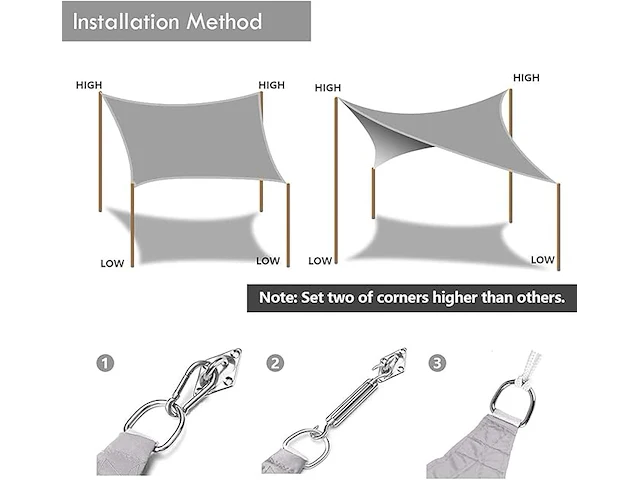 Installation Method

HIGH

HIGH

LOW

LOW

HIGH

HIGH

LOW

LOW

Note: Set two of corners higher than others.

1

2

3