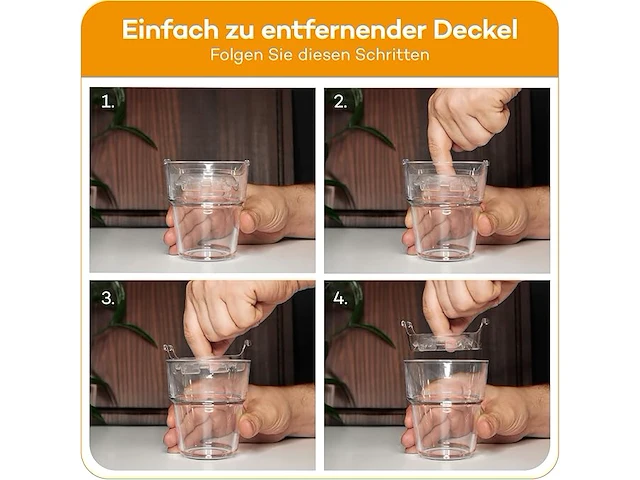 Einfach zu entfernender Deckel
Folgen Sie diesen Schritten

1.

2.

3.

4.