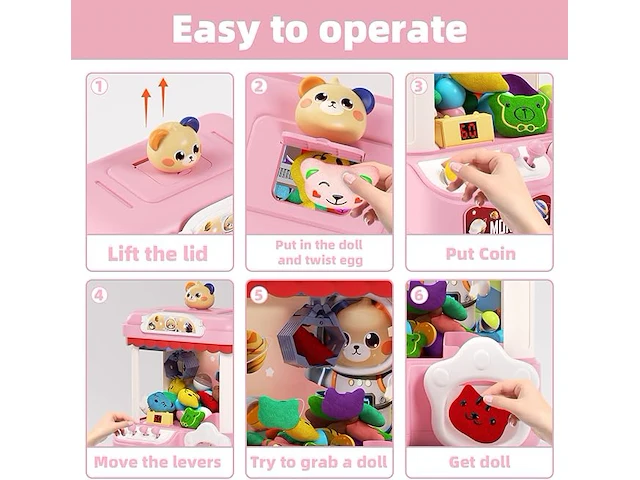 Easy to operate

1
Lift the lid

2
Put in the doll and twist egg

3
60
Put Coin

4
Move the levers

5
Try to grab a doll

6
Get doll