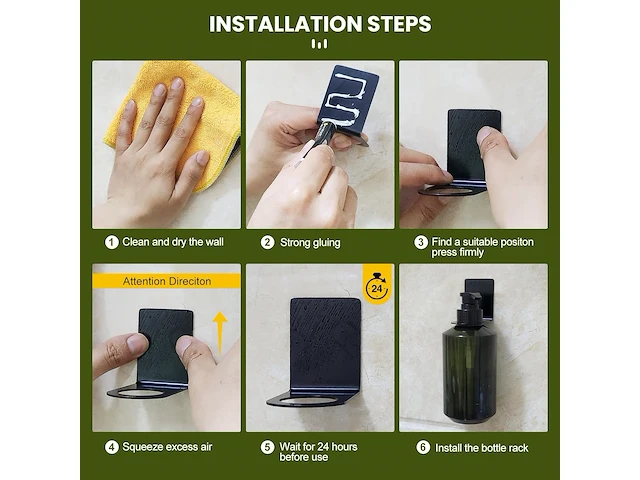 INSTALLATION STEPS

1 Clean and dry the wall

2 Strong gluing

3 Find a suitable positon press firmly

Attention Direciton

24

4 Squeeze excess air

5 Wait for 24 hours before use

6 Install the bottle rack