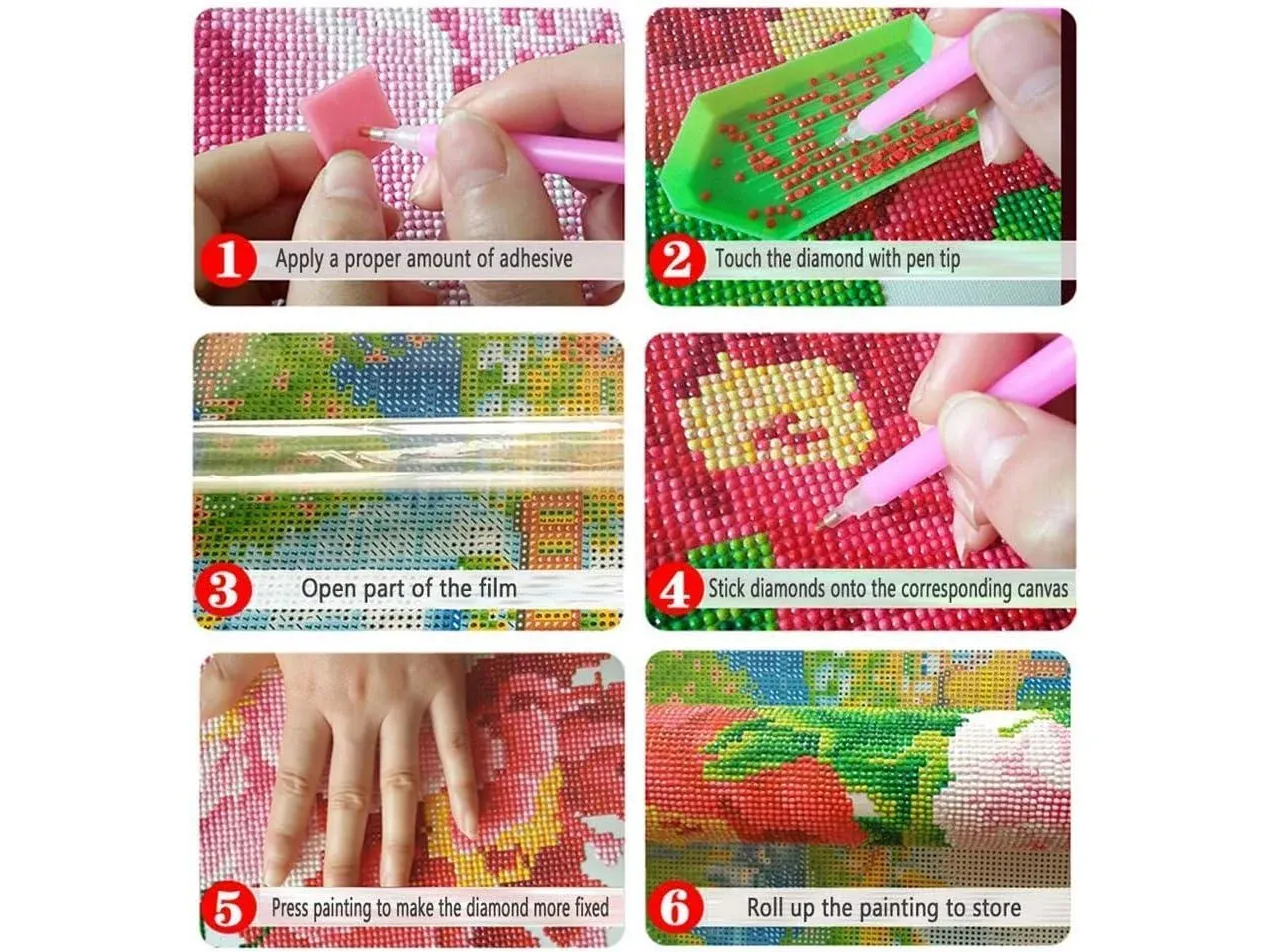 1 Apply a proper amount of adhesive

2 Touch the diamond with pen tip

3 Open part of the film

4 Stick diamonds onto the corresponding canvas

5 Press painting to make the diamond more fixed

6 Roll up the painting to store