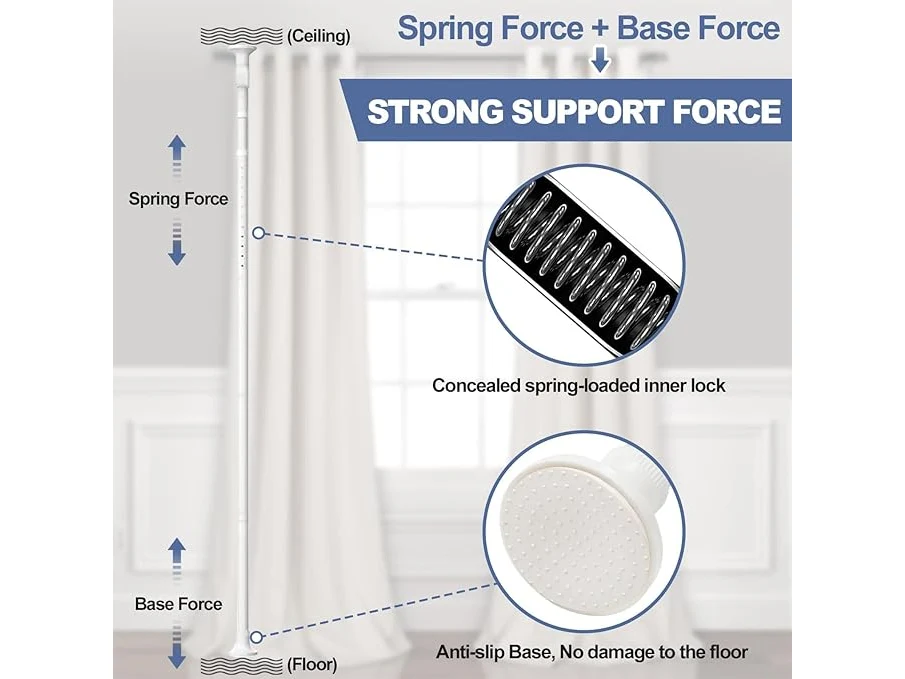 (Ceiling)

Spring Force + Base Force

STRONG SUPPORT FORCE

Spring Force

Concealed spring-loaded inner lock

Base Force

(Floor)

Anti-slip Base, No damage to the floor