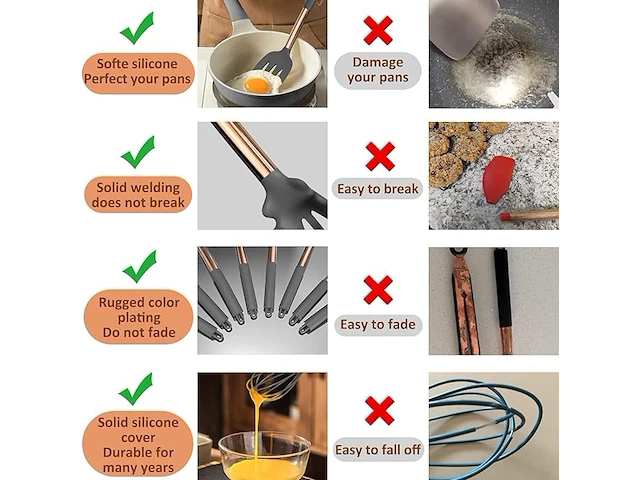 Softe silicone
Perfect your pans

Damage
your pans

Solid welding
does not break

Easy to break

Rugged color
plating
Do not fade

Easy to fade

Solid silicone
cover
Durable for
many years

Easy to fall off