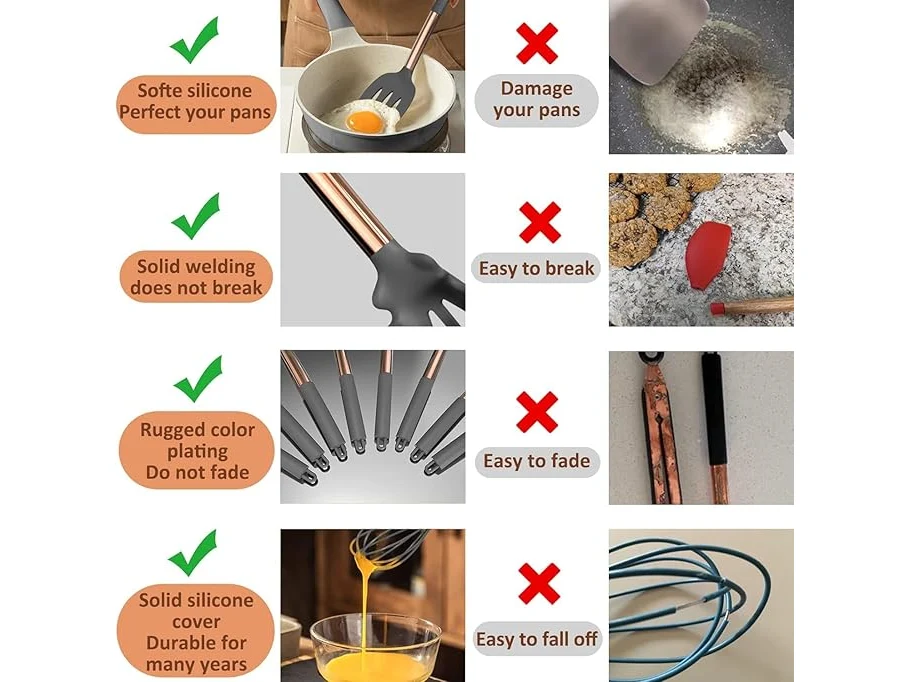 Softe silicone
Perfect your pans

Damage
your pans

Solid welding
does not break

Easy to break

Rugged color
plating
Do not fade

Easy to fade

Solid silicone
cover
Durable for
many years

Easy to fall off