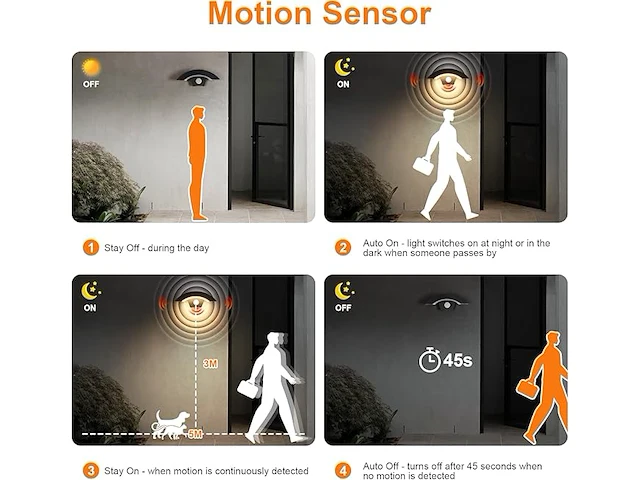 Motion Sensor

OFF

ON

1 Stay Off - during the day

2 Auto On - light switches on at night or in the dark when someone passes by

ON

3M

5M

OFF

45s

3 Stay On - when motion is continuously detected

4 Auto Off - turns off after 45 seconds when no motion is detected