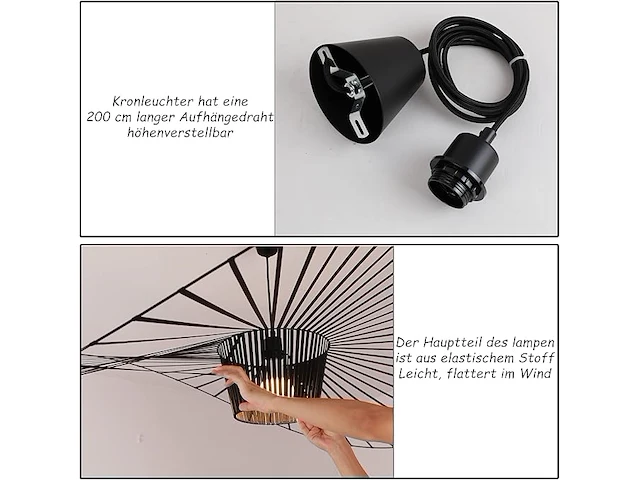 Kronleuchter hat eine 200 cm langer Aufhängedraht höhenverstellbar

Der Hauptteil des lampen ist aus elastischem Stoff Leicht, flattert im Wind