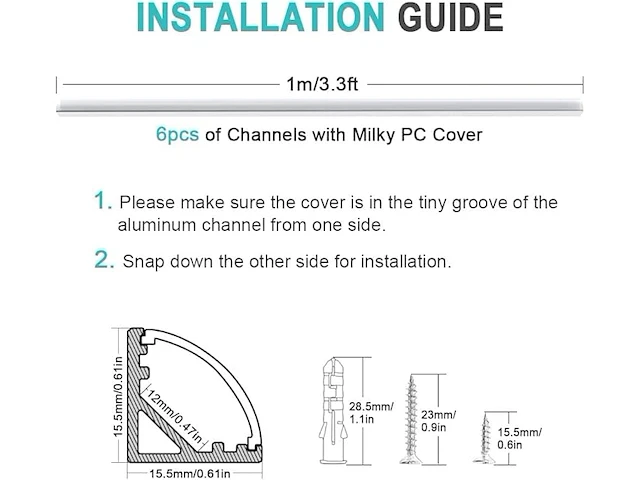 INSTALLATION GUIDE

1m/3.3ft

6pcs of Channels with Milky PC Cover

1. Please make sure the cover is in the tiny groove of the aluminum channel from one side.

2. Snap down the other side for installation.

15.5mm/0.61in

12mm/0.47in

15.5mm/0.61in

28.5mm/ 1.1in

23mm/ 0.9in

15.5mm/ 0.6in