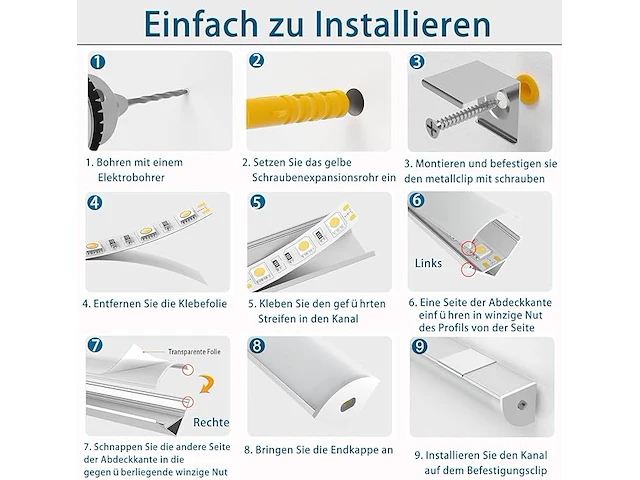 Einfach zu Installieren

1

1. Bohren mit einem Elektrobohrer

2

2. Setzen Sie das gelbe Schraubenexpansionsrohr ein

3

3. Montieren und befestigen sie den metallclip mit schrauben

4

4. Entfernen Sie die Klebefolie

5

5. Kleben Sie den gef ü hrten Streifen in den Kanal

6

Links

6. Eine Seite der Abdeckkante einf ü hren in winzige Nut des Profils von der Seite

7

Transparente Folie

Rechte

7. Schnappen Sie die andere Seite der Abdeckkante in die gegen ü berliegende winzige Nut

8

8. Bringen Sie die Endkappe an

9

9. Installieren Sie den Kanal auf dem Befestigungsclip