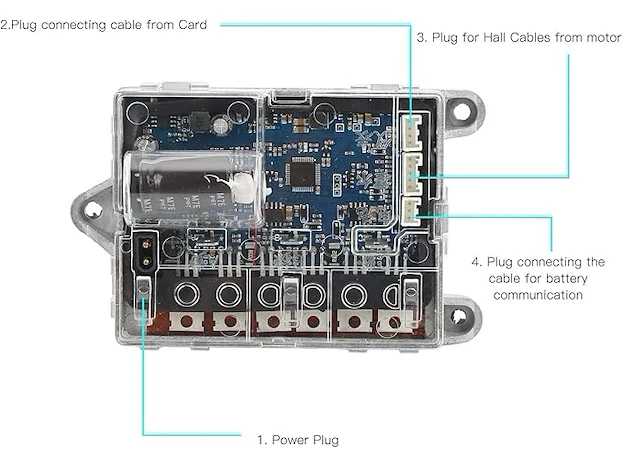 2.Plug connecting cable from Card

3. Plug for Hall Cables from motor

4. Plug connecting the cable for battery communication

1. Power Plug