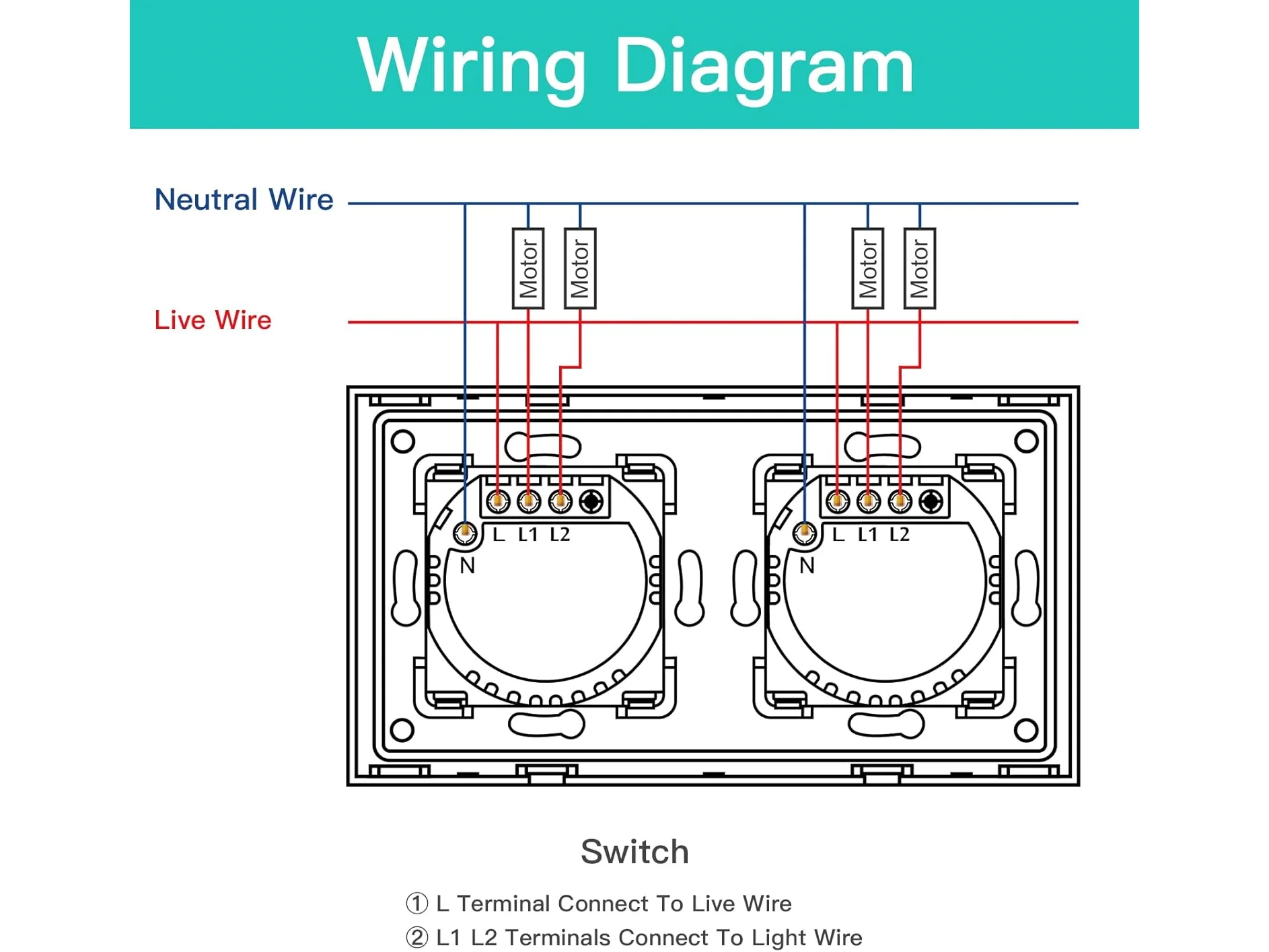 Wiring Diagram

Neutral Wire

Motor Motor Motor Motor

Live Wire

L L1 L2
N

L L1 L2
N

Switch

① L Terminal Connect To Live Wire
② L1 L2 Terminals Connect To Light Wire