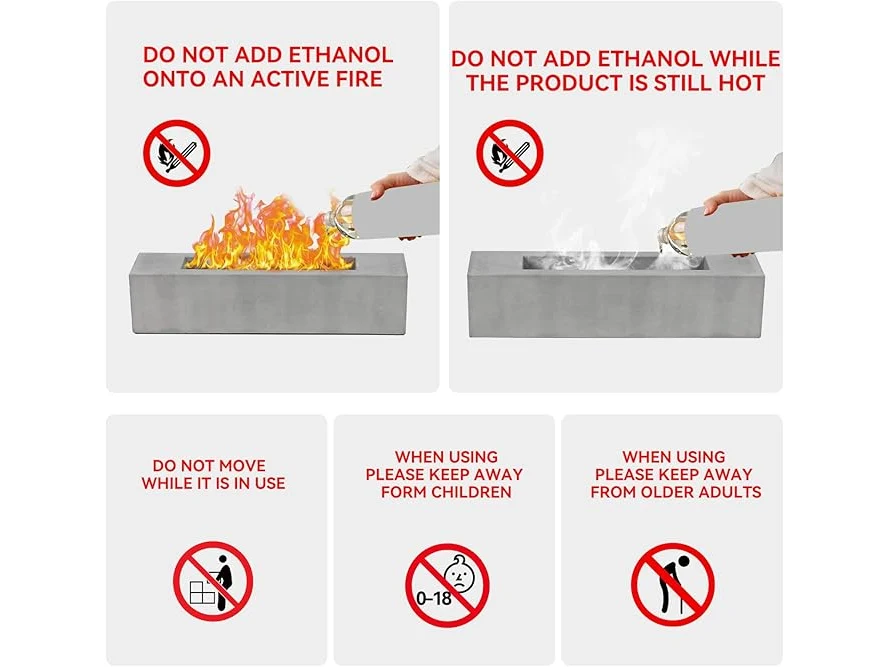 DO NOT ADD ETHANOL ONTO AN ACTIVE FIRE

DO NOT ADD ETHANOL WHILE THE PRODUCT IS STILL HOT

DO NOT MOVE WHILE IT IS IN USE

WHEN USING PLEASE KEEP AWAY FORM CHILDREN

0-18

WHEN USING PLEASE KEEP AWAY FROM OLDER ADULTS