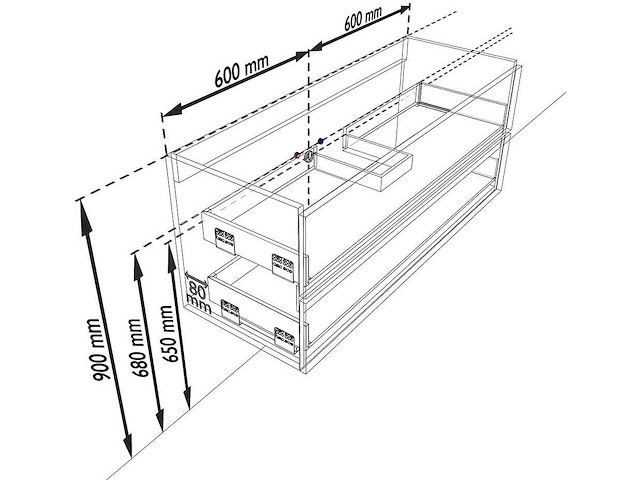 600 mm

600 mm

80 mm

900 mm

680 mm

650 mm