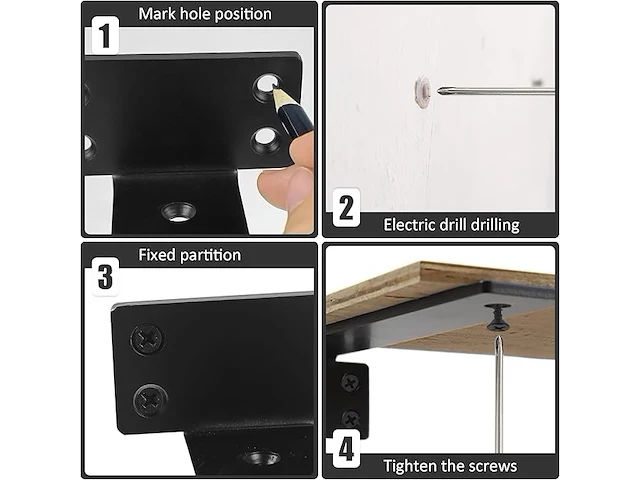 1
Mark hole position

2
Electric drill drilling

3
Fixed partition

4
Tighten the screws