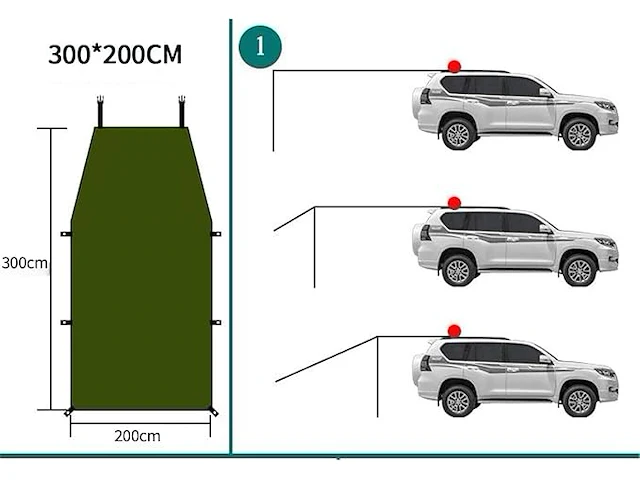 300*200CM

300cm

200cm

1