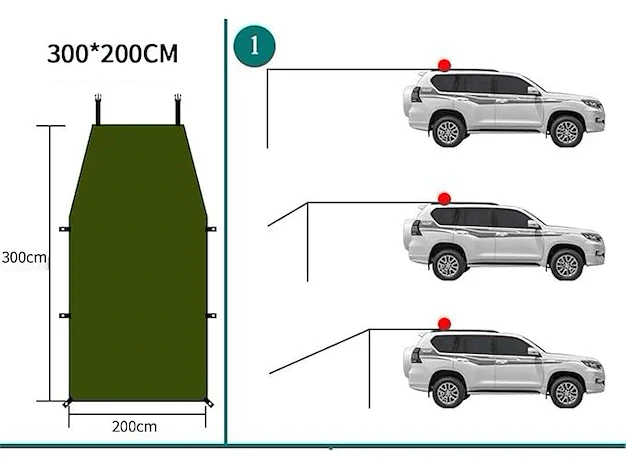 300*200CM

300cm

200cm

1