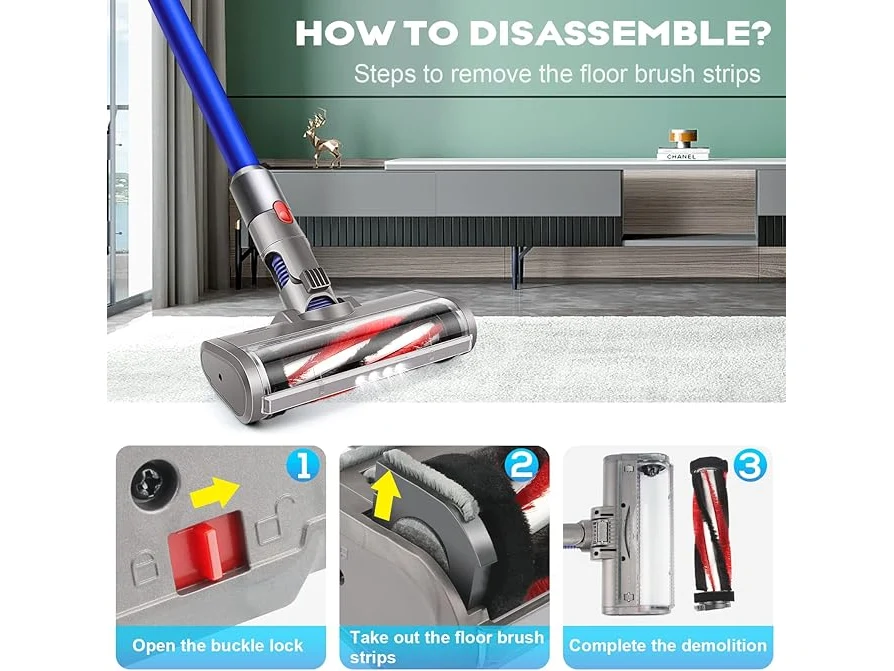 HOW TO DISASSEMBLE?
Steps to remove the floor brush strips

CHANEL

1
Open the buckle lock

2
Take out the floor brush strips

3
Complete the demolition