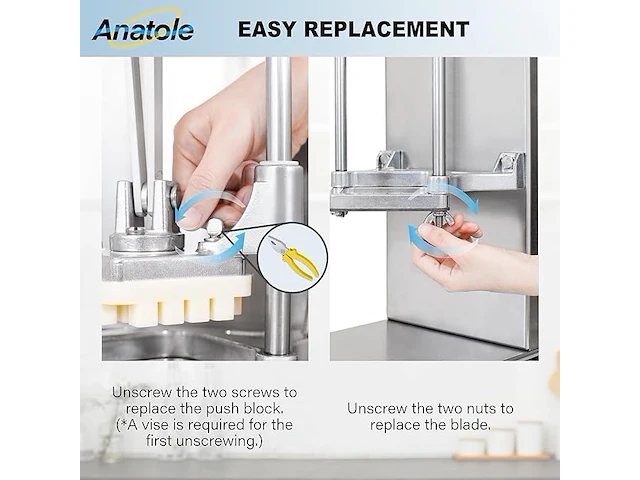 Anatole

EASY REPLACEMENT

Unscrew the two screws to replace the push block. (*A vise is required for the first unscrewing.)

Unscrew the two nuts to replace the blade.