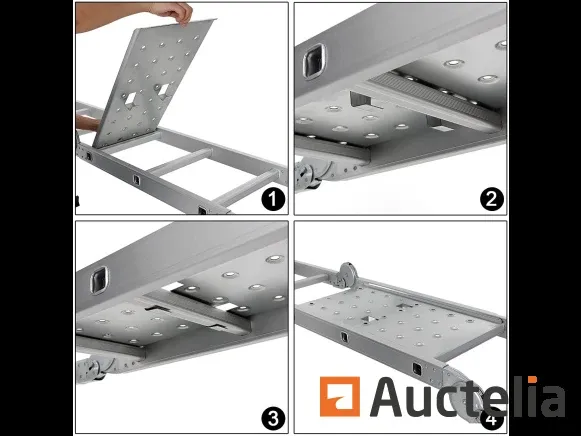 1
2
3
4
Auctelia