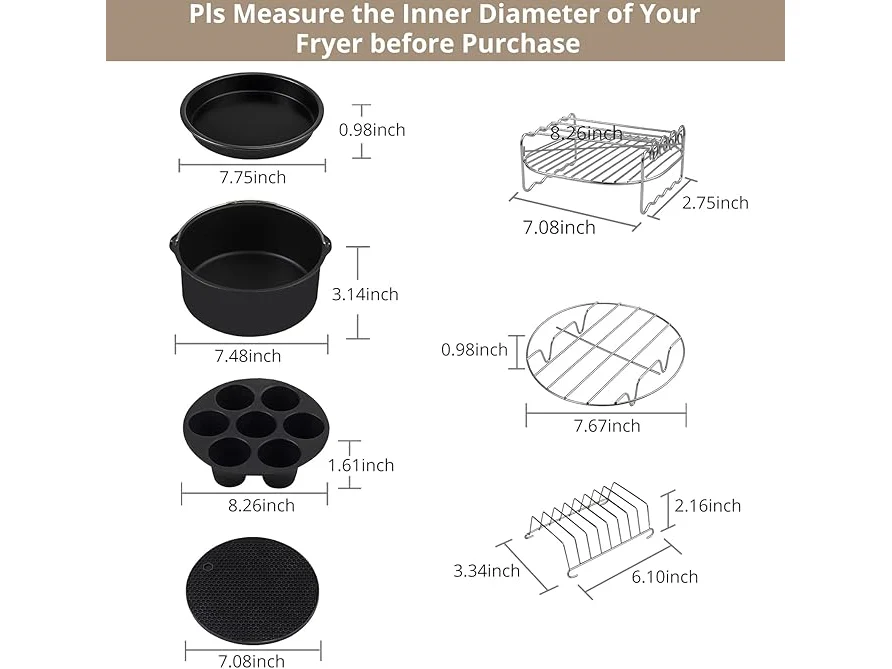 Pls Measure the Inner Diameter of Your Fryer before Purchase

0.98inch

7.75inch

3.14inch

7.48inch

1.61inch

8.26inch

7.08inch

8.26inch

2.75inch

7.08inch

0.98inch

7.67inch

2.16inch

3.34inch

6.10inch