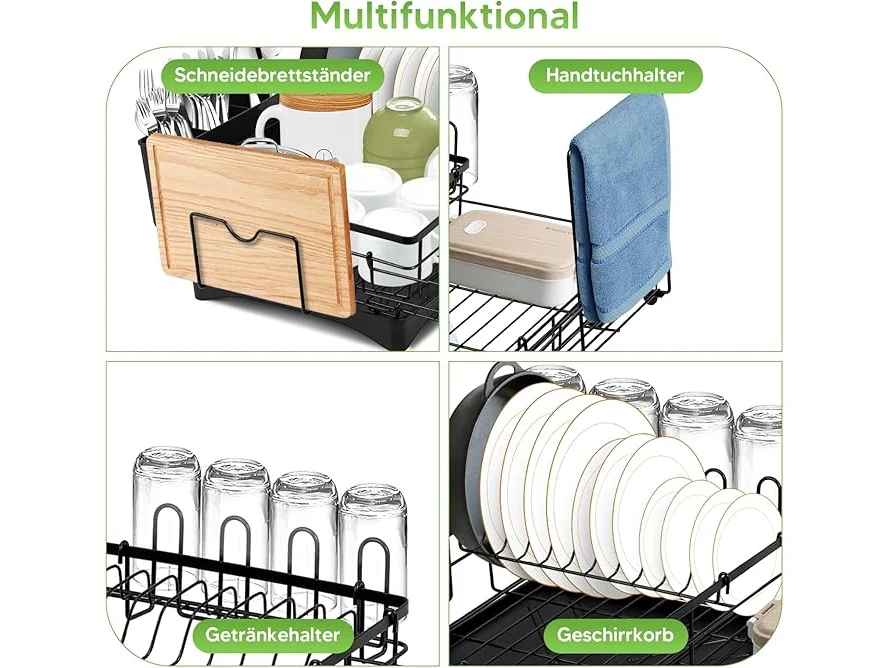 Multifunktional

Schneidebrettständer

Handtuchhalter

Getränkehalter

Geschirrkorb