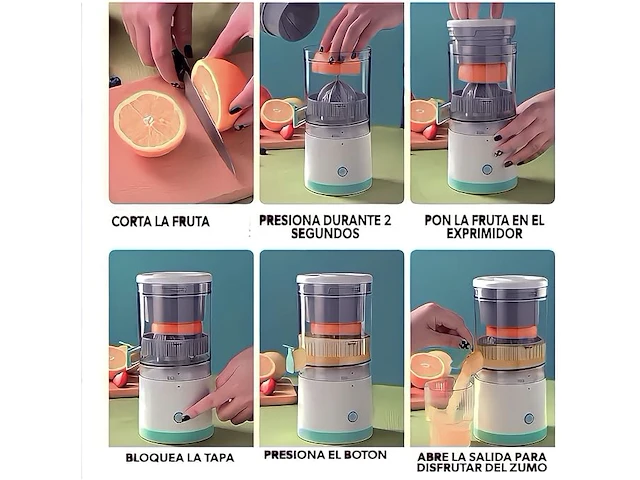 CORTA LA FRUTA

PRESIONA DURANTE 2 SEGUNDOS

PON LA FRUTA EN EL EXPRIMIDOR

BLOQUEA LA TAPA

PRESIONA EL BOTON

ABRE LA SALIDA PARA DISFRUTAR DEL ZUMO