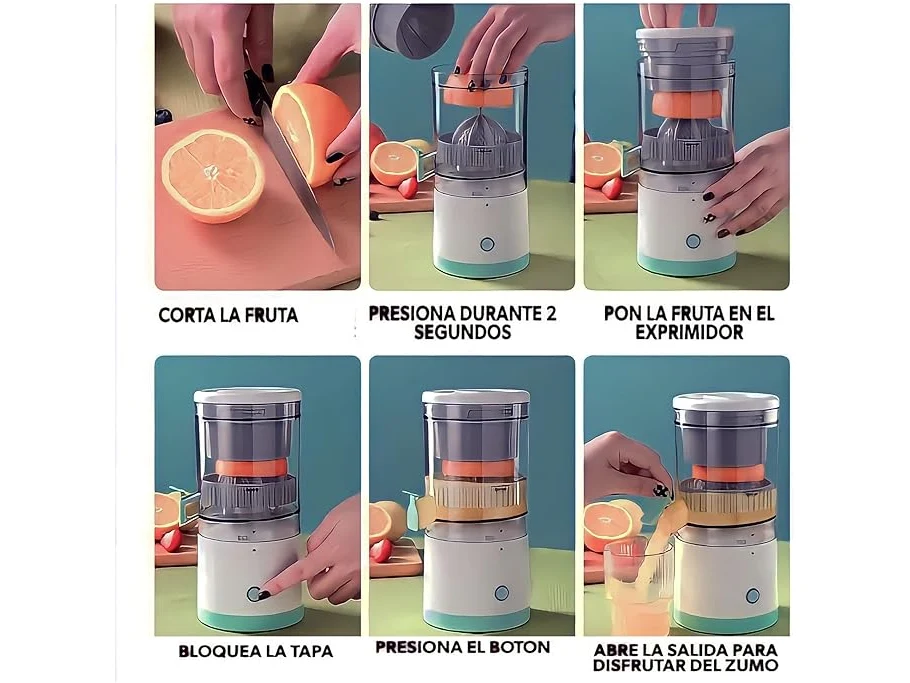 CORTA LA FRUTA

PRESIONA DURANTE 2 SEGUNDOS

PON LA FRUTA EN EL EXPRIMIDOR

BLOQUEA LA TAPA

PRESIONA EL BOTON

ABRE LA SALIDA PARA DISFRUTAR DEL ZUMO