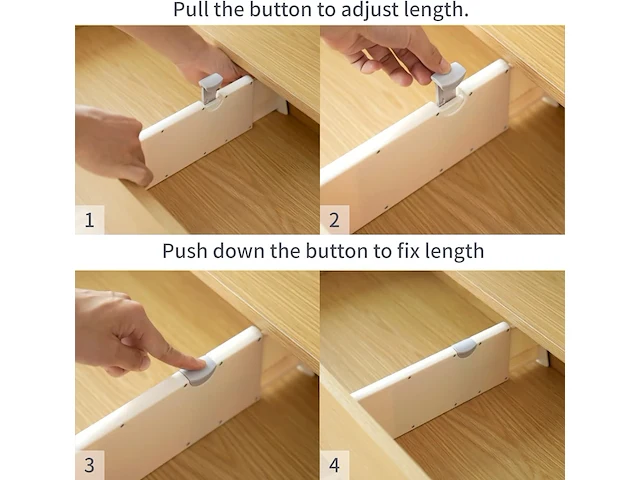 Pull the button to adjust length.

1

2

Push down the button to fix length

3

4