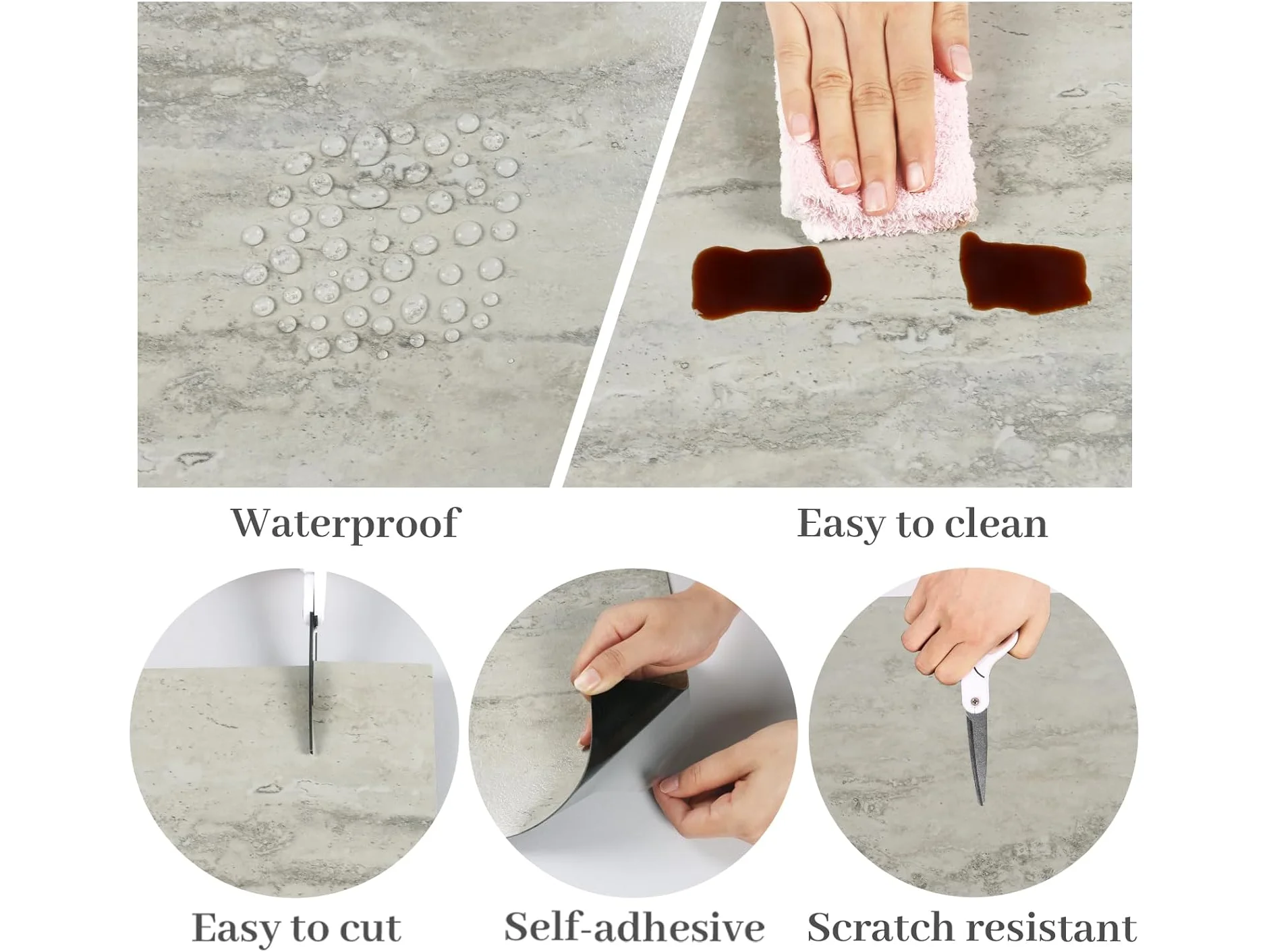 Waterproof

Easy to clean

Easy to cut

Self-adhesive

Scratch resistant