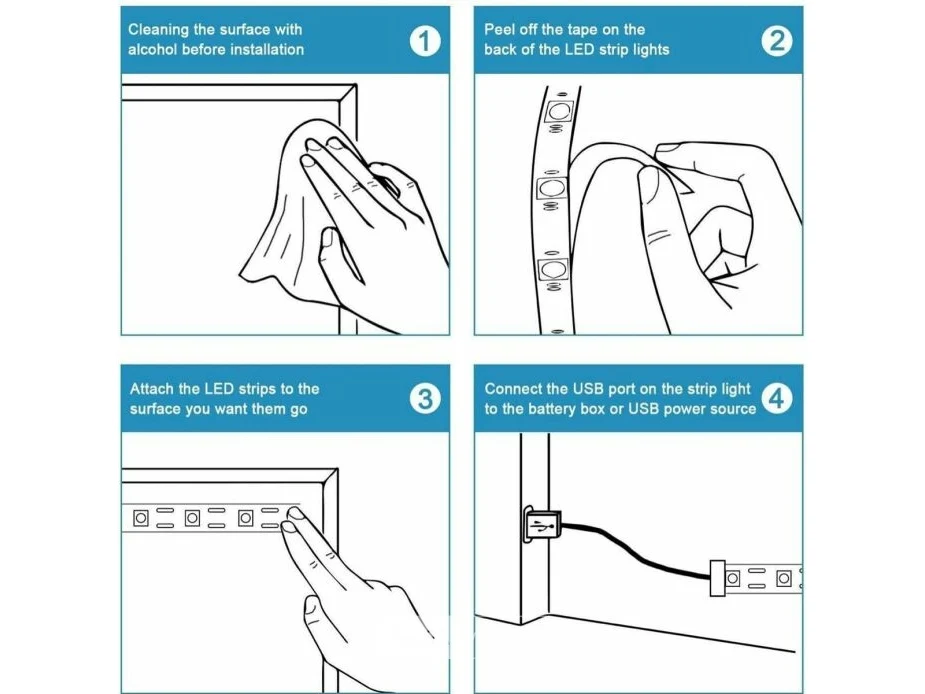 Cleaning the surface with alcohol before installation

1

Peel off the tape on the back of the LED strip lights

2

Attach the LED strips to the surface you want them go

3

Connect the USB port on the strip light to the battery box or USB power source

4