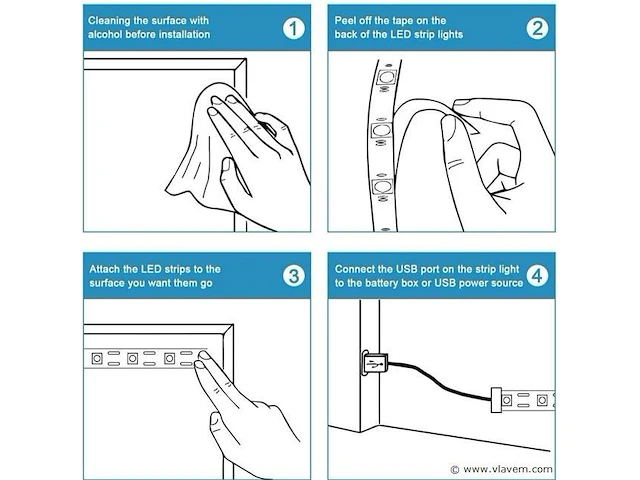 Cleaning the surface with alcohol before installation
1

Peel off the tape on the back of the LED strip lights
2

Attach the LED strips to the surface you want them go
3

Connect the USB port on the strip light to the battery box or USB power source
4

© www.vlavem.com