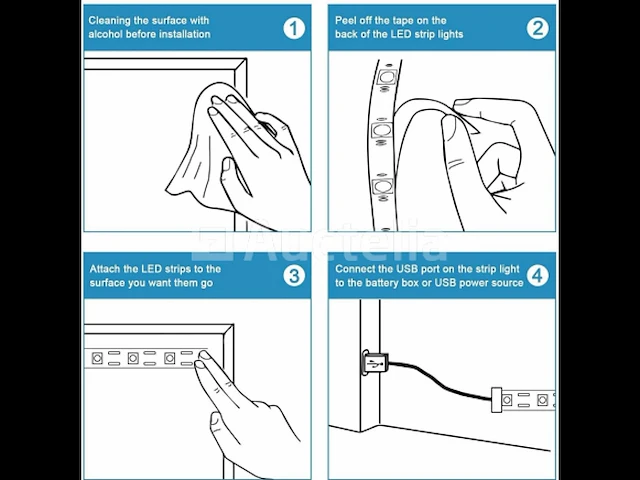 Cleaning the surface with alcohol before installation

1

Peel off the tape on the back of the LED strip lights

2

Auctelia

Attach the LED strips to the surface you want them go

3

Connect the USB port on the strip light to the battery box or USB power source

4